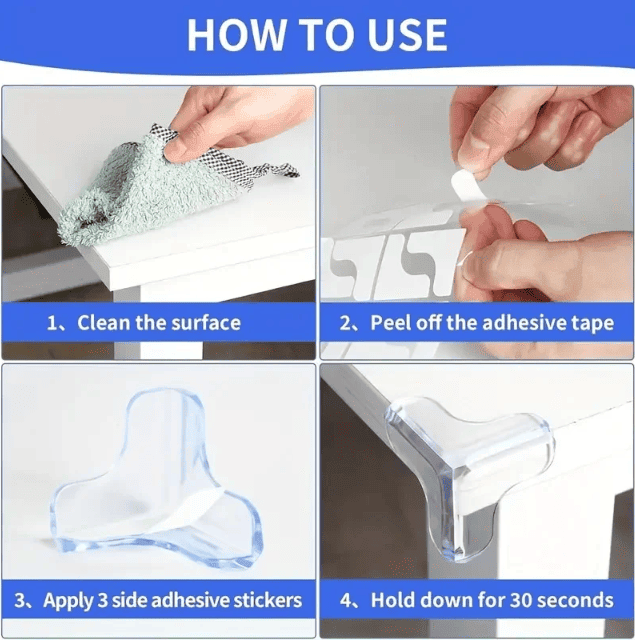 HOW TO USE

1、Clean the surface

2、Peel off the adhesive tape

3、Apply 3 side adhesive stickers

4、Hold down for 30 seconds